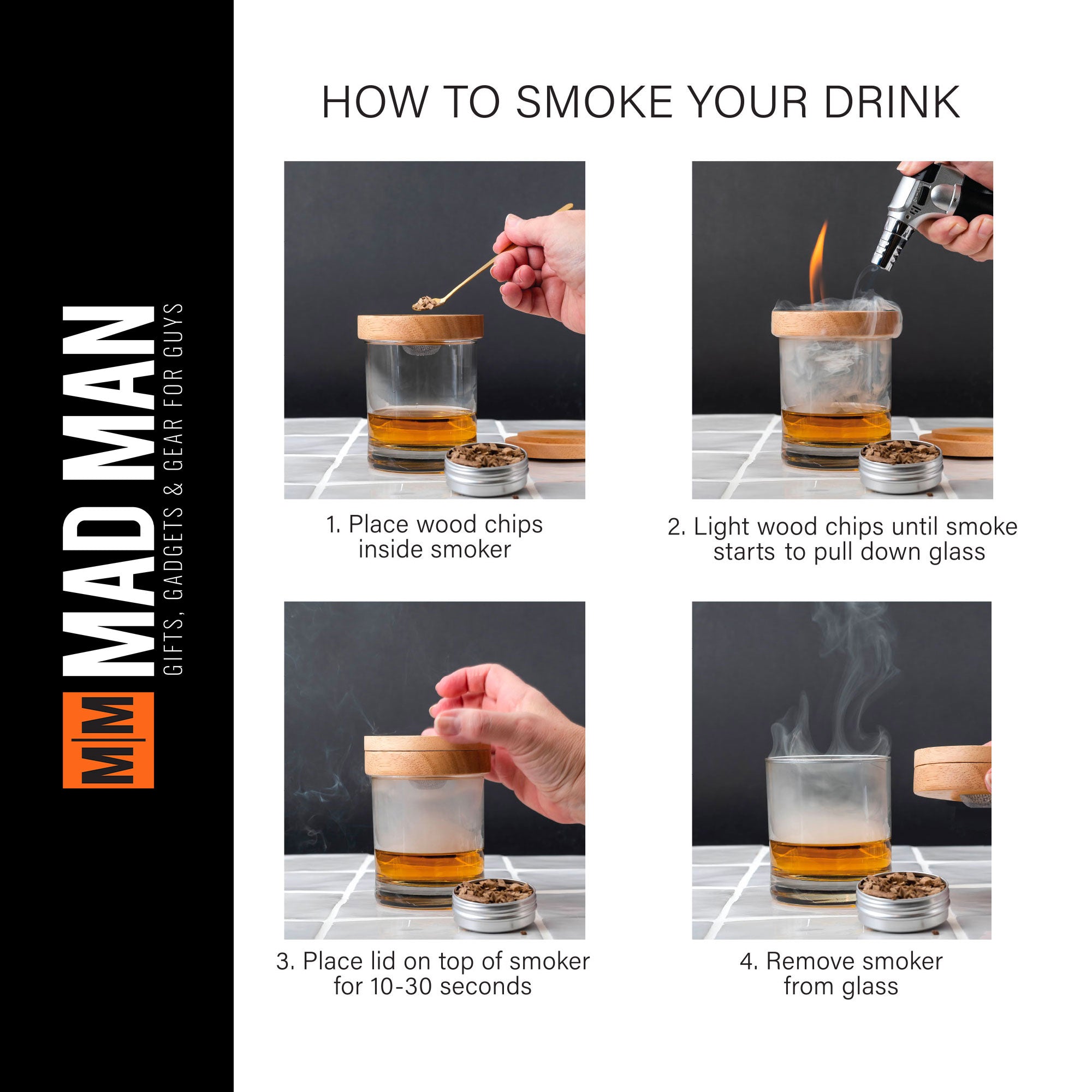 M|M MAD MAN
GIFTS, GADGETS & GEAR FOR GUYS

HOW TO SMOKE YOUR DRINK

1. Place wood chips inside smoker

2. Light wood chips until smoke starts to pull down glass

3. Place lid on top of smoker for 10-30 seconds

4. Remove smoker from glass